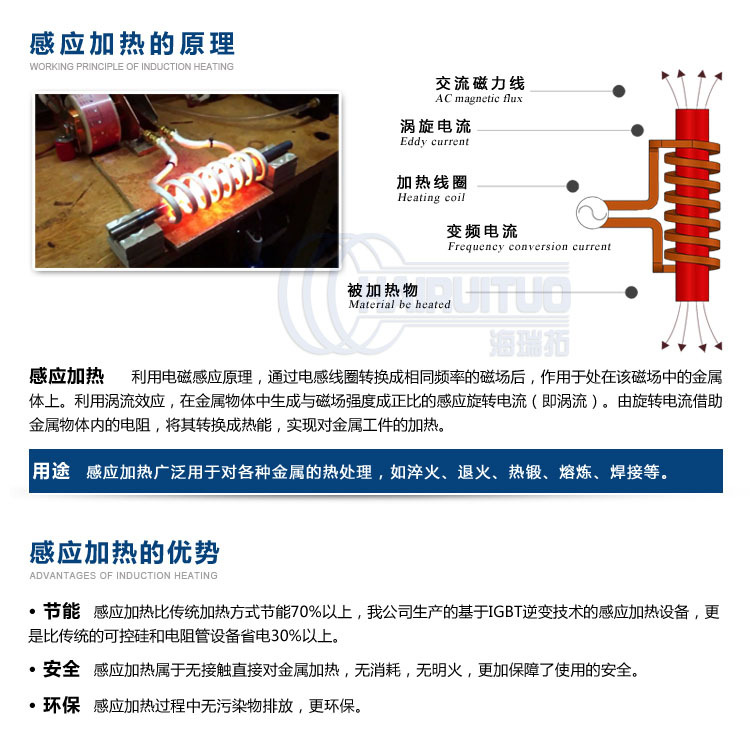 感应加热的原理
WORKING PRINCIPLE OF INDUCTION HEATING

交流磁力线
AC magnetic flux

涡旋电流
Eddy current

加热线圈
Heating coil

变频电流
Frequency conversion current

被加热物
Material be heated

HAIRUITUO
海瑞拓

感应加热 利用电磁感应原理，通过电感线圈转换成相同频率的磁场后，作用于处在该磁场中的金属体上。利用涡流效应，在金属物体中生成与磁场强度成正比的感应旋转电流（即涡流）。由旋转电流借助金属物体内的电阻，将其转换成热能，实现对金属工件的加热。

用途 感应加热广泛用于对各种金属的热处理，如淬火、退火、热锻、熔炼、焊接等。

感应加热的优势
ADVANTAGES OF INDUCTION HEATING

• 节能 感应加热比传统加热方式节能70%以上，我公司生产的基于IGBT逆变技术的感应加热设备，更是比传统的可控硅和电阻管设备省电30%以上。

• 安全 感应加热属于无接触直接对金属加热，无消耗，无明火，更加保障了使用的安全。

• 环保 感应加热过程中无污染物排放，更环保。